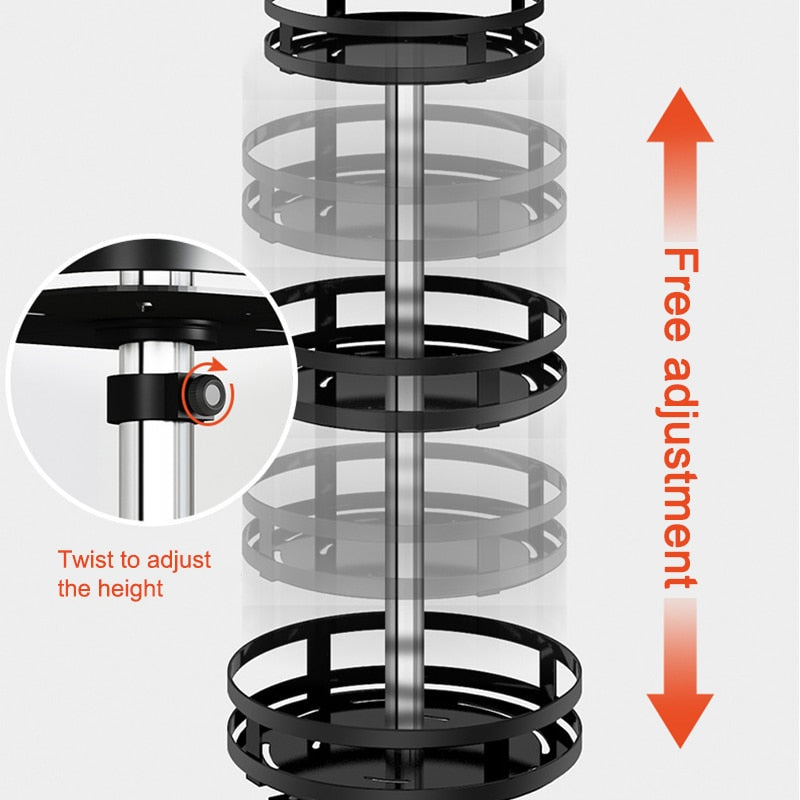 Twist to adjust the height

Free adjustment